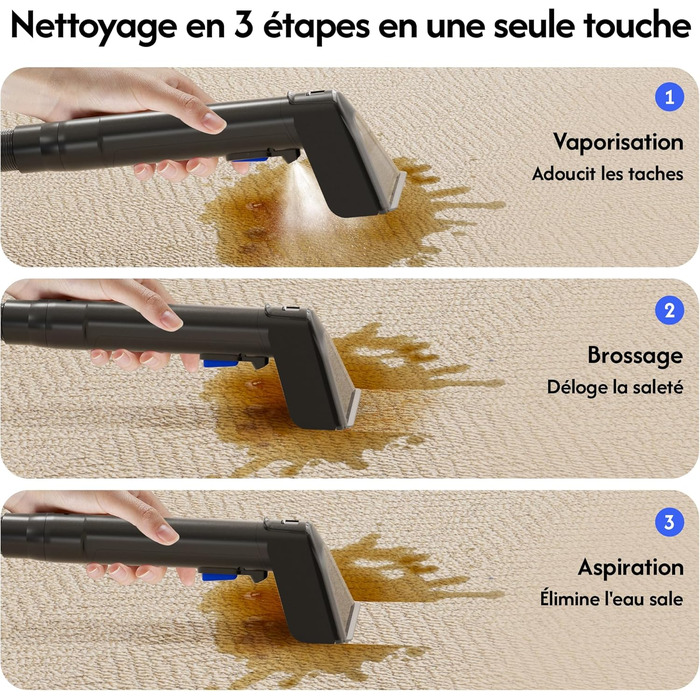 Nettoyage en 3 étapes en une seule touche

1
Vaporisation
Adoucit les taches

2
Brossage
Déloge la saleté

3
Aspiration
Élimine l'eau sale