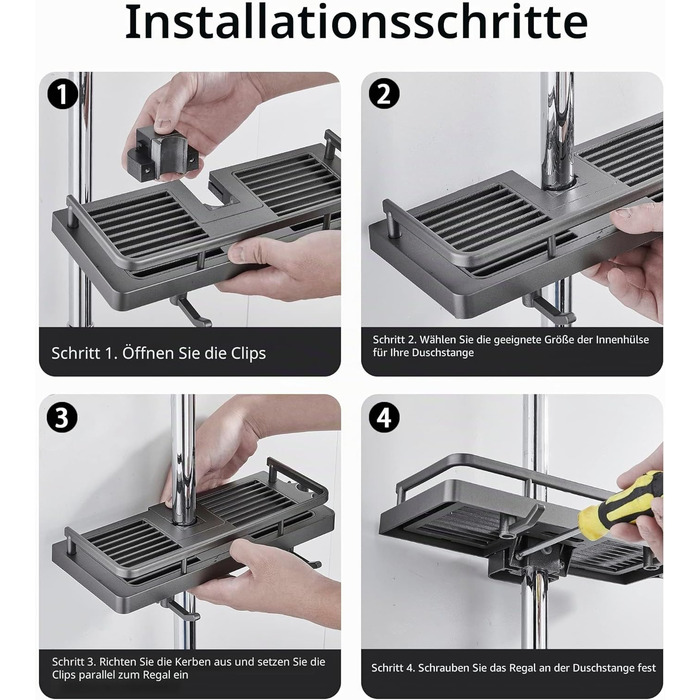 Installationsschritte

1

Schritt 1. Öffnen Sie die Clips

2

Schritt 2. Wählen Sie die geeignete Größe der Innenhülse für Ihre Duschstange

3

Schritt 3. Richten Sie die Kerben aus und setzen Sie die Clips parallel zum Regal ein

4

Schritt 4. Schrauben Sie das Regal an der Duschstange fest