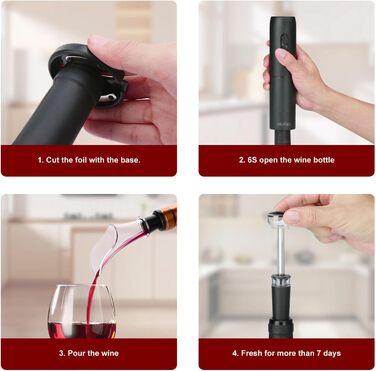 1. Cut the foil with the base.

2. 6S open the wine bottle

3. Pour the wine

4. Fresh for more than 7 days