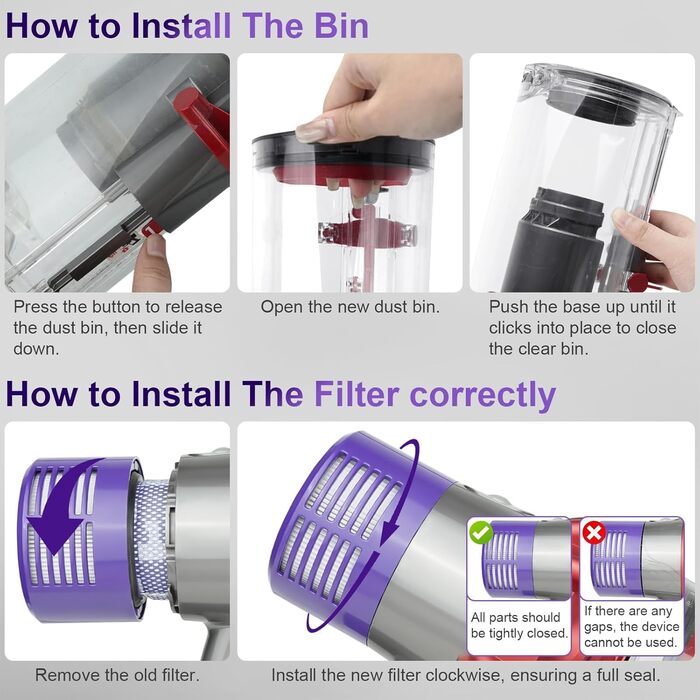 How to Install The Bin

Press the button to release the dust bin, then slide it down.

Open the new dust bin.

Push the base up until it clicks into place to close the clear bin.

How to Install The Filter correctly

All parts should be tightly closed.

If there are any gaps, the device cannot be used.

Remove the old filter.

Install the new filter clockwise, ensuring a full seal.