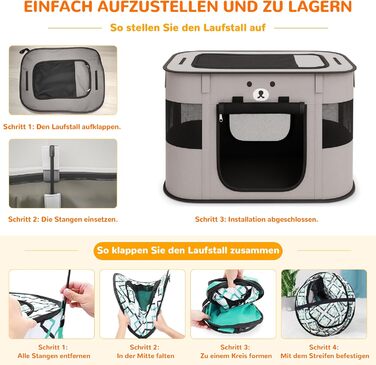 EINFACH AUFZUSTELLEN UND ZU LAGERN

So stellen Sie den Laufstall auf

Schritt 1: Den Laufstall aufklappen.

Schritt 2: Die Stangen einsetzen.

Schritt 3: Installation abgeschlossen.

So klappen Sie den Laufstall zusammen

Schritt 1:
Alle Stangen entfernen

Schritt 2:
In der Mitte falten

Schritt 3:
Zu einem Kreis formen

Schritt 4:
Mit dem Streifen befestigen