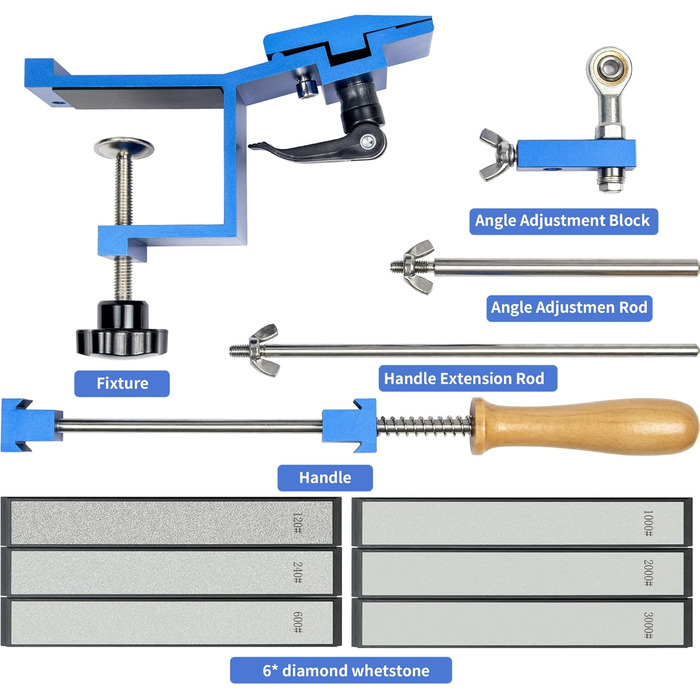 Angle Adjustment Block

Angle Adjustmen Rod

Fixture

Handle Extension Rod

Handle

120#

240#

600#

1000#

2000#

3000#

6* diamond whetstone