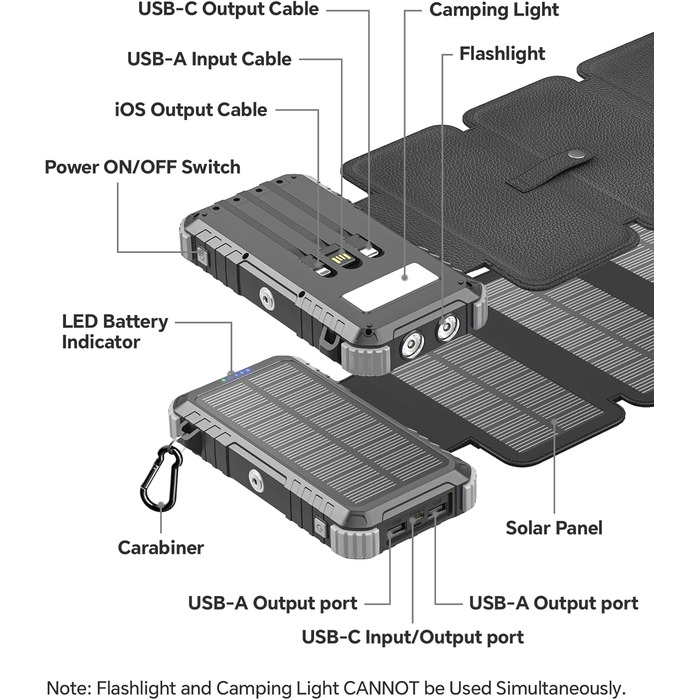 USB-C Output Cable

Camping Light

USB-A Input Cable

Flashlight

iOS Output Cable

Power ON/OFF Switch

LED Battery Indicator

Solar Panel

Carabiner

USB-A Output port

USB-A Output port

USB-C Input/Output port

Note: Flashlight and Camping Light CANNOT be Used Simultaneously.