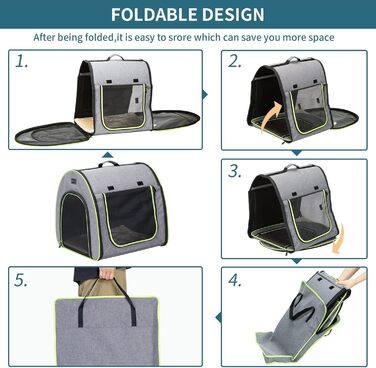 FOLDABLE DESIGN

After being folded,it is easy to srore which can save you more space

1.

2.

3.

4.

5.