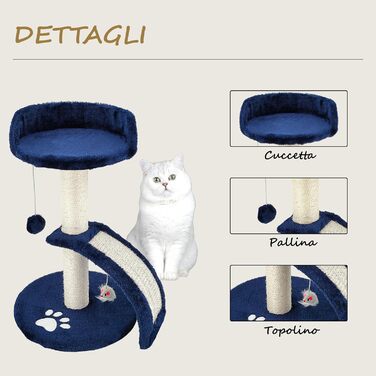 DETTAGLI

Cuccetta

Pallina

Topolino