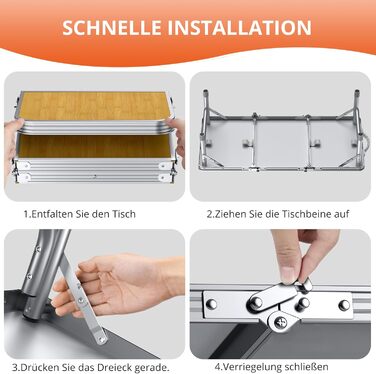 SCHNELLE INSTALLATION

1.Entfalten Sie den Tisch

2.Ziehen Sie die Tischbeine auf

3.Drücken Sie das Dreieck gerade.

4.Verriegelung schließen