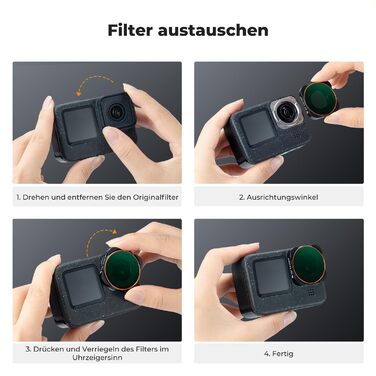 Filter austauschen

1. Drehen und entfernen Sie den Originalfilter

2. Ausrichtungswinkel

3. Drücken und Verriegeln des Filters im Uhrzeigersinn

4. Fertig