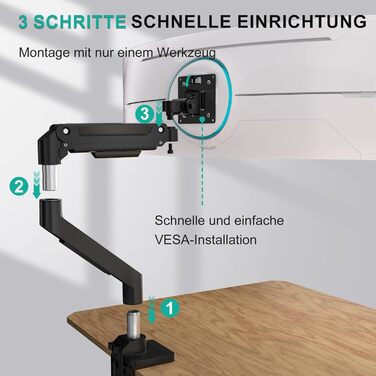 3 SCHRITTE SCHNELLE EINRICHTUNG

Montage mit nur einem Werkzeug

3

2

Schnelle und einfache VESA-Installation

1