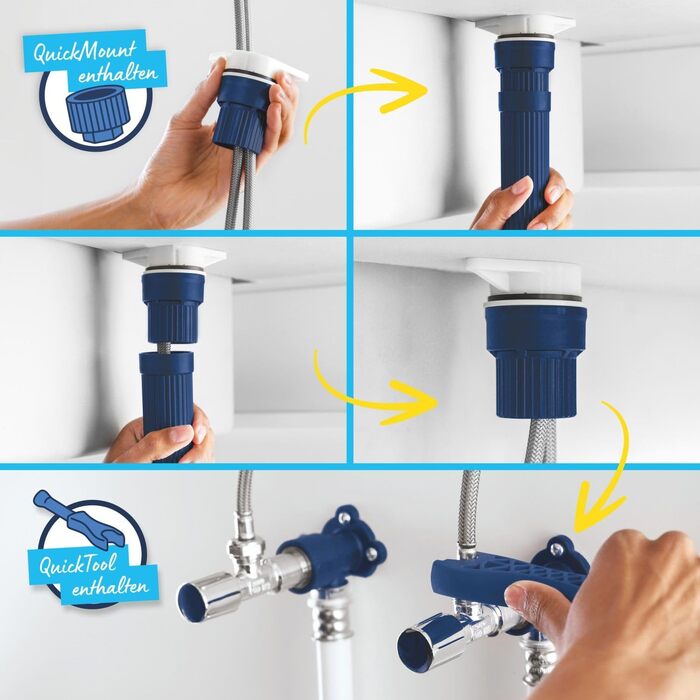 QuickMount
enthalten

QuickTool
enthalten