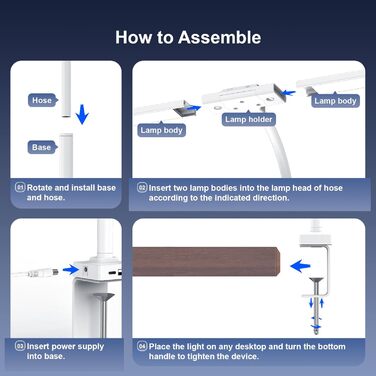 How to Assemble

Hose

Base

01 Rotate and install base and hose.

Lamp body

Lamp holder

Lamp body

02 Insert two lamp bodies into the lamp head of hose according to the indicated direction.

03 Insert power supply into base.

04 Place the light on any desktop and turn the bottom handle to tighten the device.