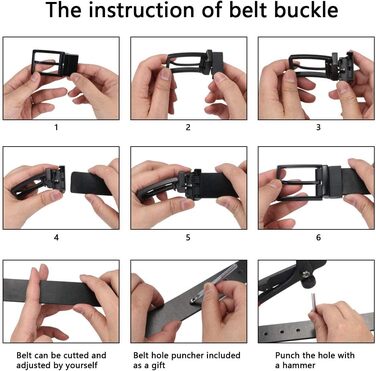 The instruction of belt buckle

1

2

3

4

5

6

Belt can be cutted and adjusted by yourself

Belt hole puncher included as a gift

Punch the hole with a hammer