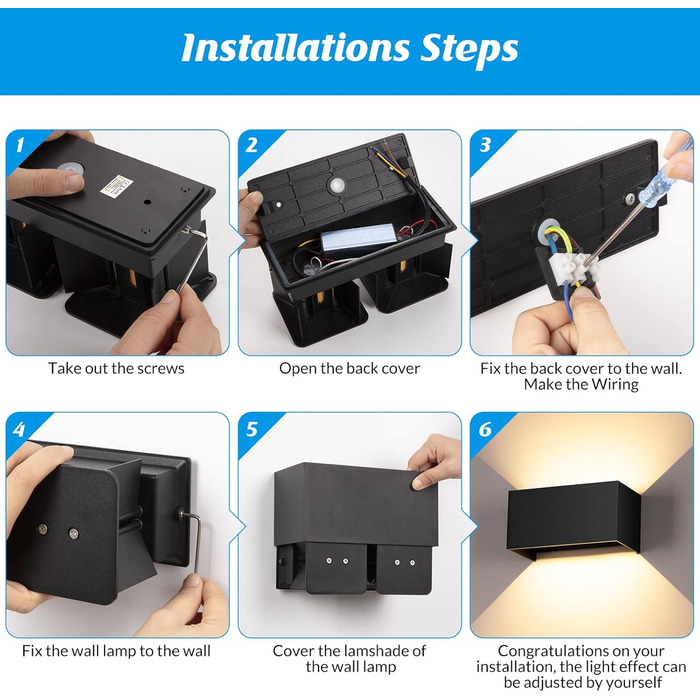 Installations Steps

1
Take out the screws

2
Open the back cover

3
Fix the back cover to the wall. Make the Wiring

4
Fix the wall lamp to the wall

5
Cover the lamshade of the wall lamp

6
Congratulations on your installation, the light effect can be adjusted by yourself