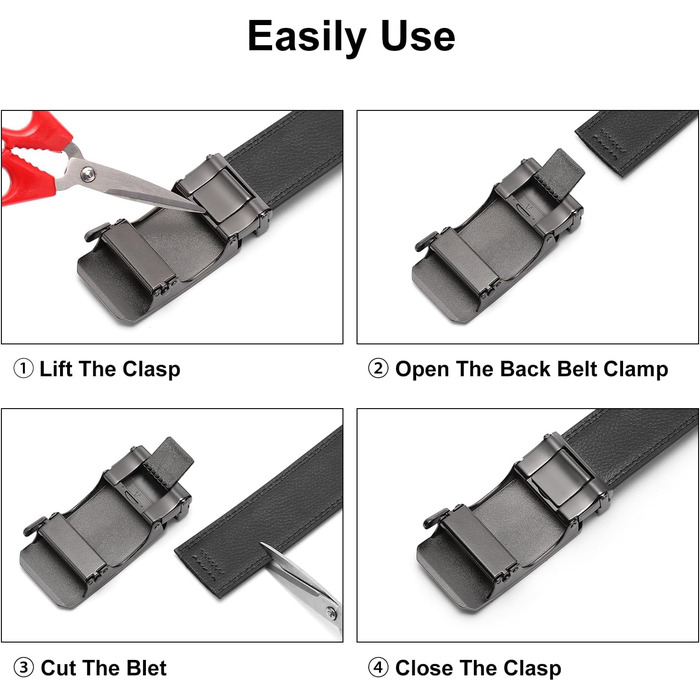 Easily Use

① Lift The Clasp

② Open The Back Belt Clamp

③ Cut The Blet

④ Close The Clasp