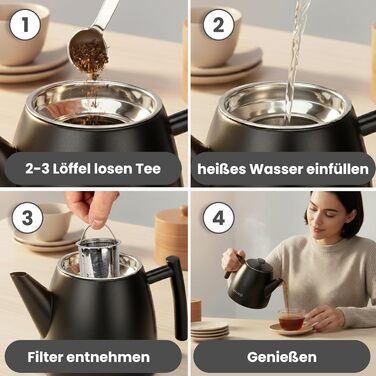 1

2-3 Löffel losen Tee

2

heißes Wasser einfüllen

3

Filter entnehmen

4

Genießen