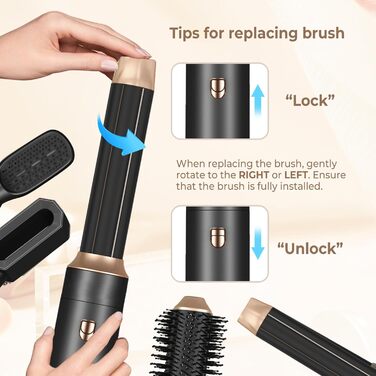 Tips for replacing brush

“Lock”

When replacing the brush, gently rotate to the RIGHT or LEFT. Ensure that the brush is fully installed.

“Unlock”