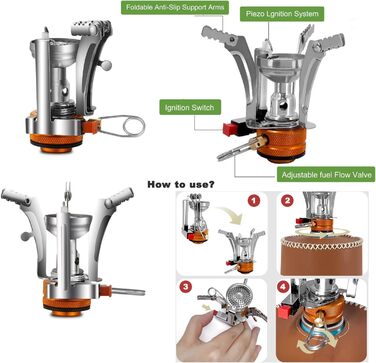 Foldable Anti-Slip Support Arms

Piezo Lgnition System

Ignition Switch

Adjustable fuel Flow Valve

How to use?

1

2

3

4