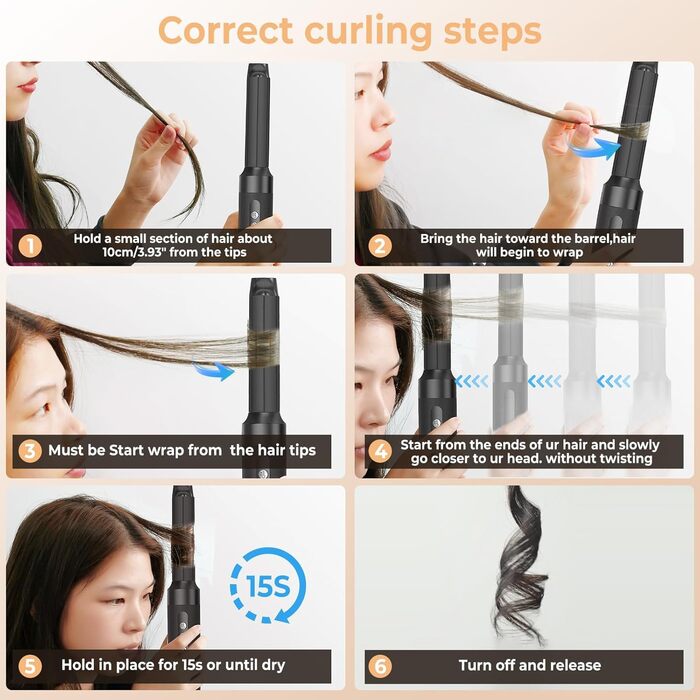 Correct curling steps

1 Hold a small section of hair about 10cm/3.93" from the tips

2 Bring the hair toward the barrel,hair will begin to wrap

3 Must be Start wrap from the hair tips

4 Start from the ends of ur hair and slowly go closer to ur head. without twisting

15S

5 Hold in place for 15s or until dry

6 Turn off and release