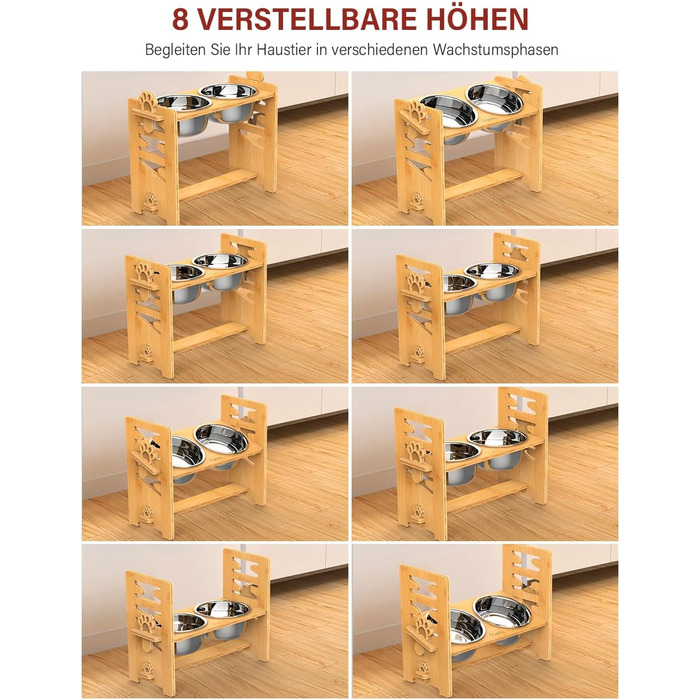 8 VERSTELLBARE HÖHEN

Begleiten Sie Ihr Haustier in verschiedenen Wachstumsphasen