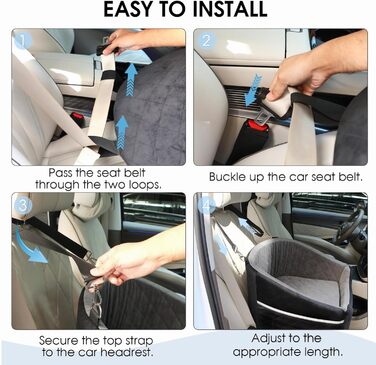 EASY TO INSTALL

1

Pass the seat belt through the two loops.

2

Buckle up the car seat belt.

3

Secure the top strap to the car headrest.

4

Adjust to the appropriate length.