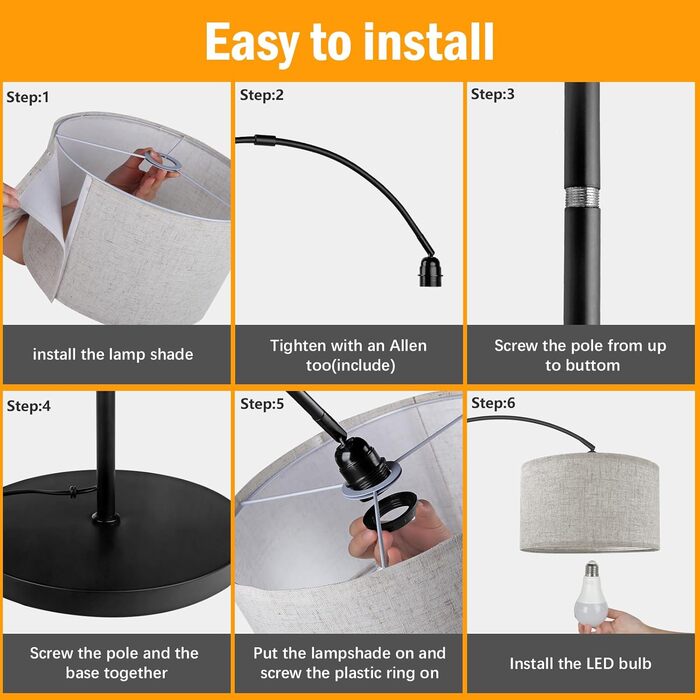 Easy to install

Step:1

install the lamp shade

Step:2

Tighten with an Allen too(include)

Step:3

Screw the pole from up to buttom

Step:4

Screw the pole and the base together

Step:5

Put the lampshade on and screw the plastic ring on

Step:6

Install the LED bulb