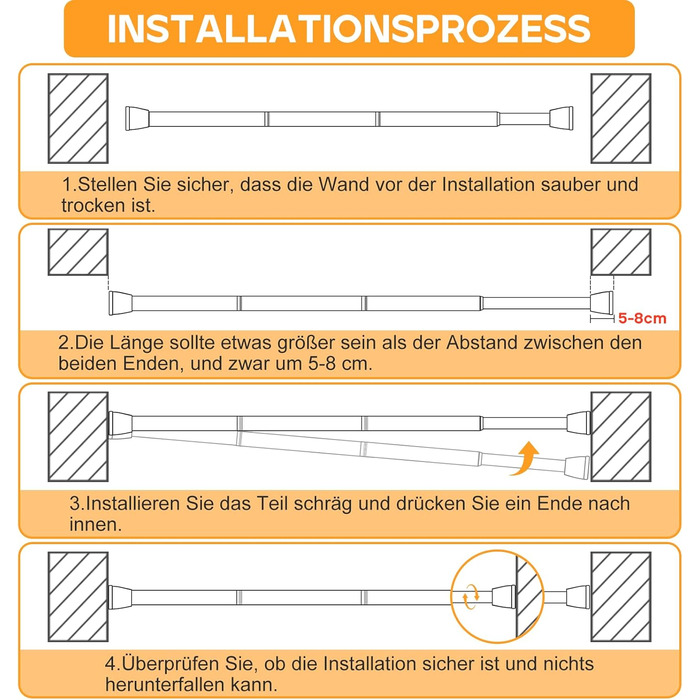 INSTALLATIONSPROZESS

1.Stellen Sie sicher, dass die Wand vor der Installation sauber und trocken ist.

5-8cm

2.Die Länge sollte etwas größer sein als der Abstand zwischen den beiden Enden, und zwar um 5-8 cm.

3.Installieren Sie das Teil schräg und drücken Sie ein Ende nach innen.

4.Überprüfen Sie, ob die Installation sicher ist und nichts herunterfallen kann.