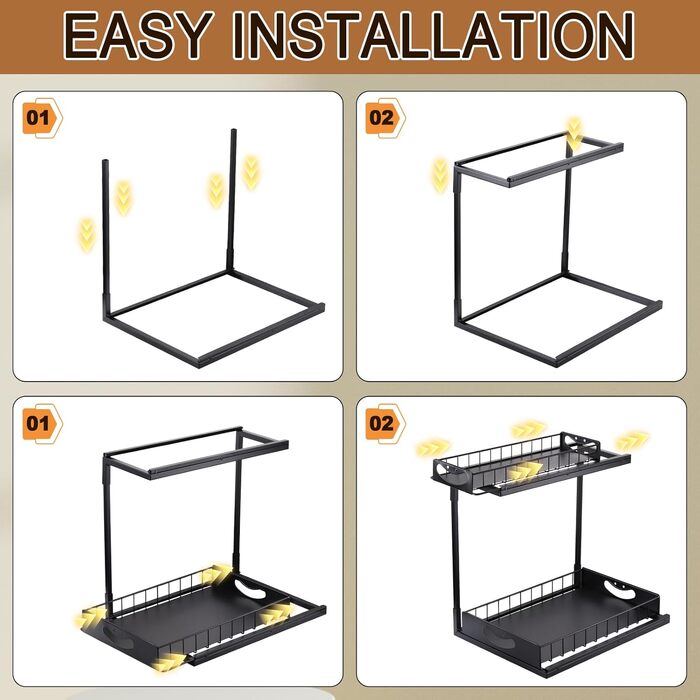 EASY INSTALLATION

01

02

01

02