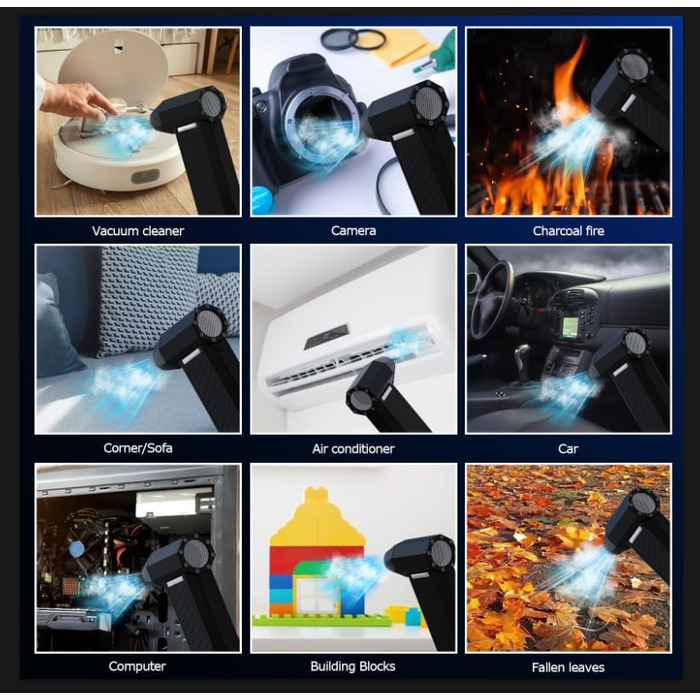 Vacuum cleaner

Camera

Charcoal fire

Corner/Sofa

Air conditioner

Car

Computer

Building Blocks

Fallen leaves