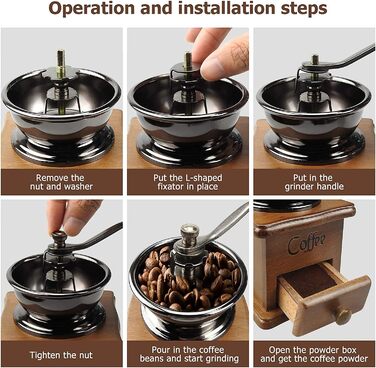 Operation and installation steps

Remove the nut and washer

Put the L-shaped fixator in place

Put in the grinder handle

Tighten the nut

Pour in the coffee beans and start grinding

Coffee

Open the powder box and get the coffee powder