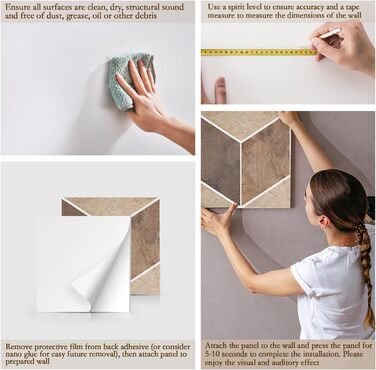 Ensure all surfaces are clean, dry, structural sound and free of dust, grease, oil or other debris

Use a spirit level to ensure accuracy and a tape measure to measure the dimensions of the wall

Remove protective film from back adhesive (or consider nano glue for easy future removal), then attach panel to prepared wall

Attach the panel to the wall and press the panel for 5-10 seconds to complete the installation. Please enjoy the visual and auditory effect