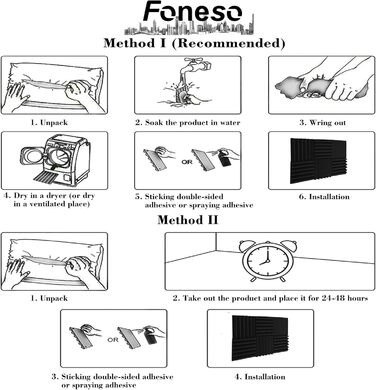 Foneso

Method I (Recommended)

1. Unpack

2. Soak the product in water

3. Wring out

4. Dry in a dryer (or dry in a ventilated place)

OR

5. Sticking double-sided adhesive or spraying adhesive

6. Installation

Method II

1. Unpack

2. Take out the product and place it for 24-48 hours

OR

3. Sticking double-sided adhesive or spraying adhesive

4. Installation