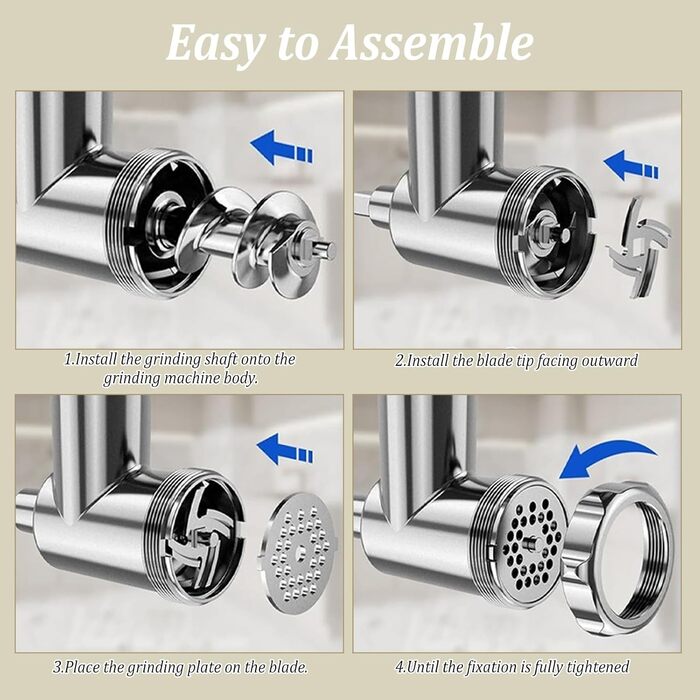 Easy to Assemble

1.Install the grinding shaft onto the grinding machine body.

2.Install the blade tip facing outward

3.Place the grinding plate on the blade.

4.Until the fixation is fully tightened