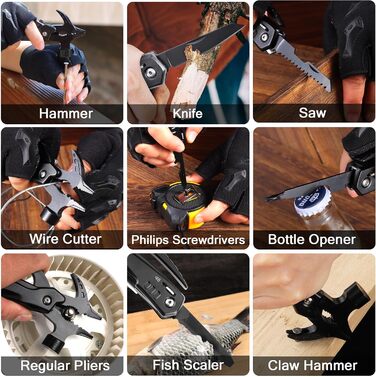 Hammer
Knife
Saw
Wire Cutter
Philips Screwdrivers
Bottle Opener
Regular Pliers
Fish Scaler
Claw Hammer