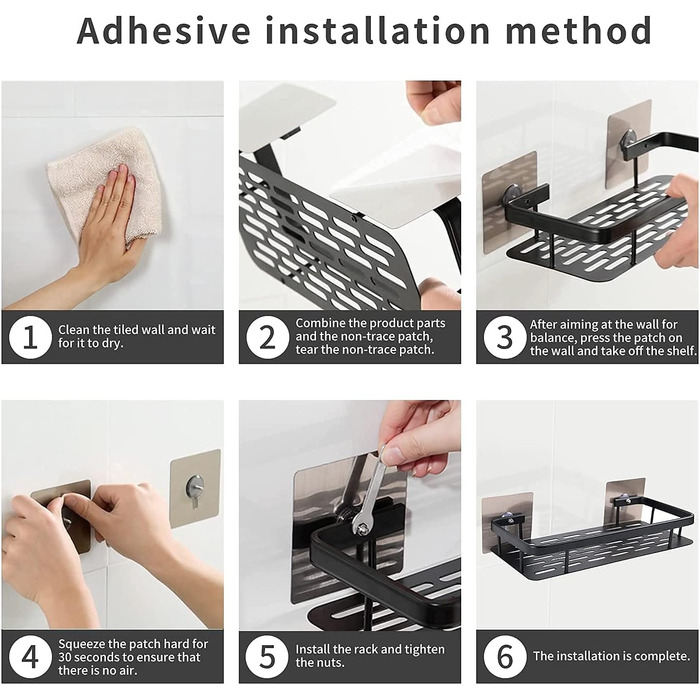 Adhesive installation method

1 Clean the tiled wall and wait for it to dry.

2 Combine the product parts and the non-trace patch, tear the non-trace patch.

3 After aiming at the wall for balance, press the patch on the wall and take off the shelf.

4 Squeeze the patch hard for 30 seconds to ensure that there is no air.

5 Install the rack and tighten the nuts.

6 The installation is complete.