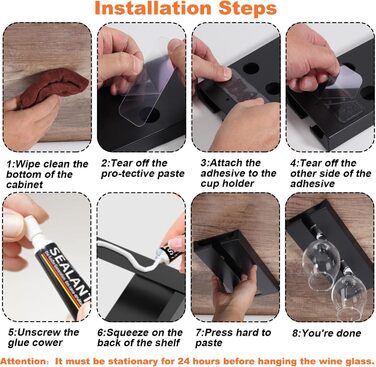 Installation Steps

1:Wipe clean the bottom of the cabinet

2:Tear off the pro-tective paste

3:Attach the adhesive to the cup holder

4:Tear off the other side of the adhesive

SEALANT

5:Unscrew the glue cower

6:Squeeze on the back of the shelf

7:Press hard to paste

8:You're done

Attention: It must be stationary for 24 hours before hanging the wine glass.