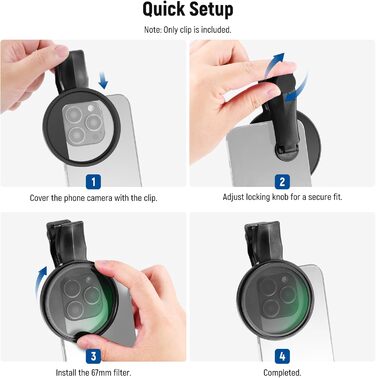 Quick Setup

Note: Only clip is included.

1

Cover the phone camera with the clip.

2

Adjust locking knob for a secure fit.

3

Install the 67mm filter.

4

Completed.