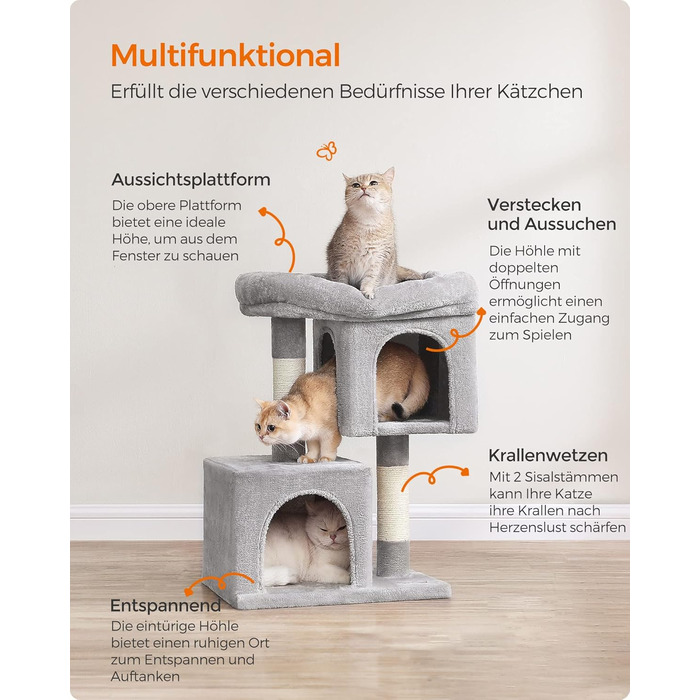 Multifunktional
Erfüllt die verschiedenen Bedürfnisse Ihrer Kätzchen

Aussichtsplattform
Die obere Plattform bietet eine ideale Höhe, um aus dem Fenster zu schauen

Verstecken und Aussuchen
Die Höhle mit doppelten Öffnungen ermöglicht einen einfachen Zugang zum Spielen

Krallenwetzen
Mit 2 Sisalstämmen kann Ihre Katze ihre Krallen nach Herzenslust schärfen

Entspannend
Die eintürige Höhle bietet einen ruhigen Ort zum Entspannen und Auftanken