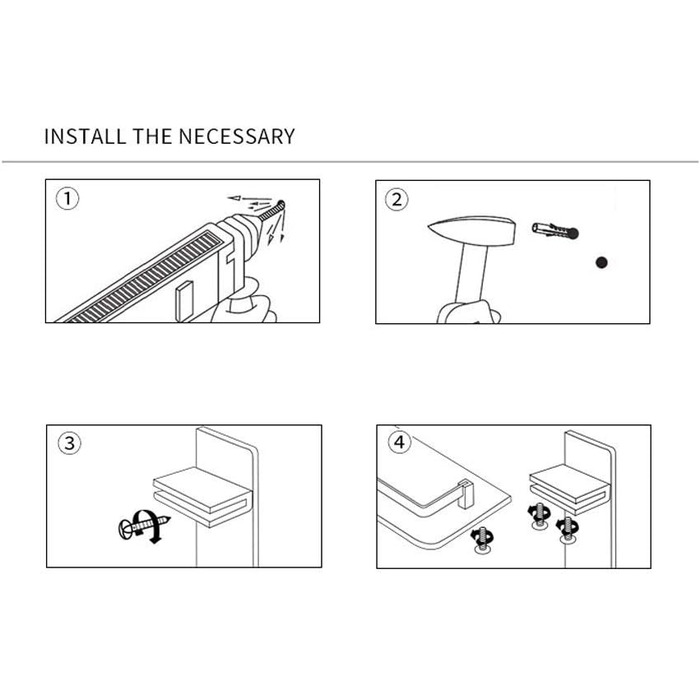 INSTALL THE NECESSARY

1

2

3

4