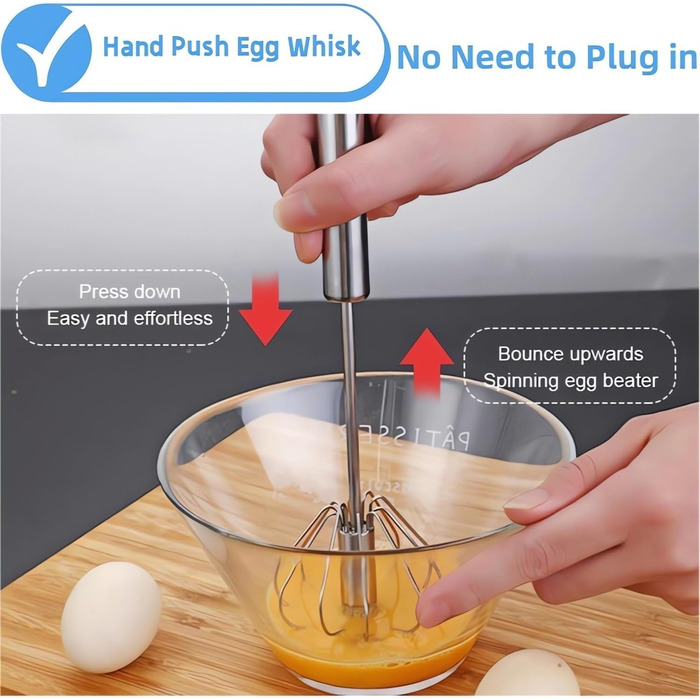 Hand Push Egg Whisk

No Need to Plug in

Press down
Easy and effortless

Bounce upwards
Spinning egg beater

PÂTISSE