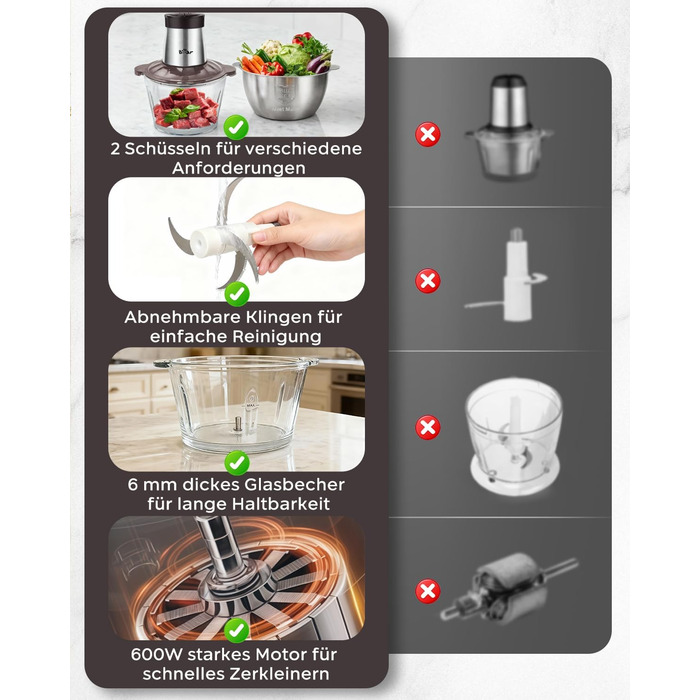 Bear

2 Schüsseln für verschiedene Anforderungen

Abnehmbare Klingen für einfache Reinigung

6 mm dickes Glasbecher für lange Haltbarkeit

600W starkes Motor für schnelles Zerkleinern