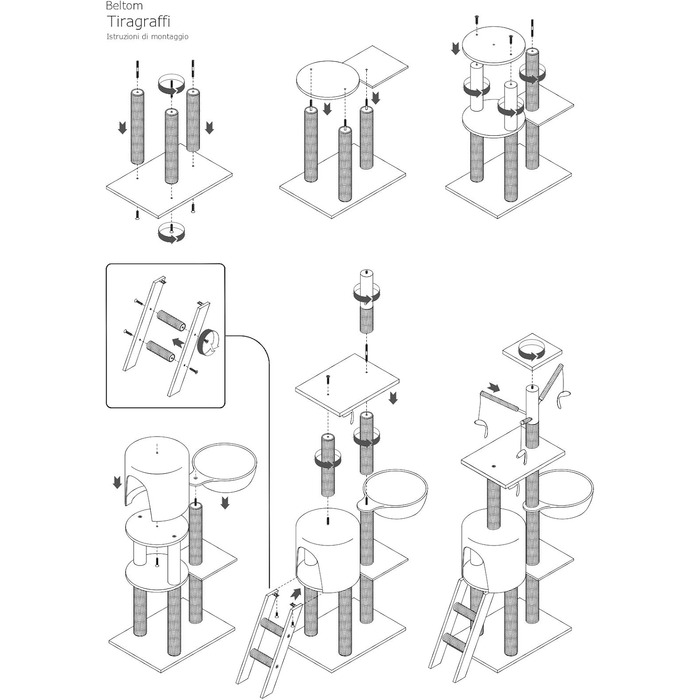 Beltom
Tiragraffi
Istruzioni di montaggio