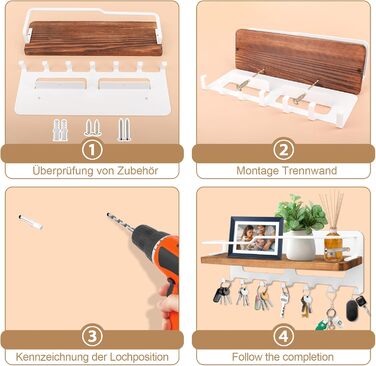 1

Überprüfung von Zubehör

2

Montage Trennwand

3

Kennzeichnung der Lochposition

4

Follow the completion