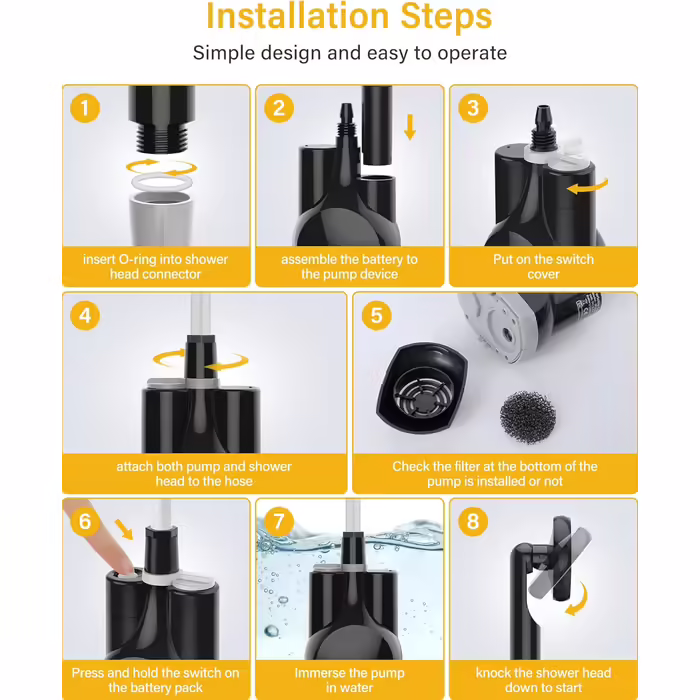 Installation Steps

Simple design and easy to operate

1
insert O-ring into shower head connector

2
assemble the battery to the pump device

3
Put on the switch cover

4
attach both pump and shower head to the hose

5
Check the filter at the bottom of the pump is installed or not

6
Press and hold the switch on the battery pack

7
Immerse the pump in water

8
knock the shower head down to start