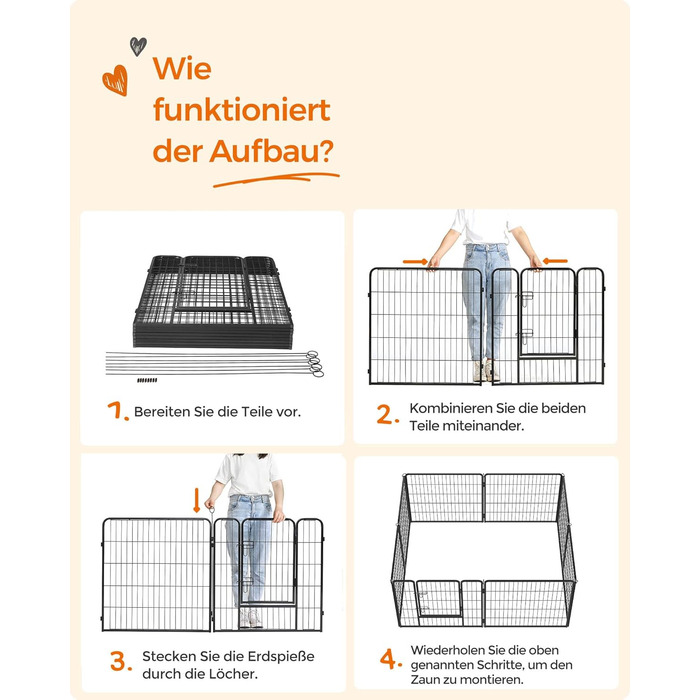 Wie funktioniert der Aufbau?

1. Bereiten Sie die Teile vor.

2. Kombinieren Sie die beiden Teile miteinander.

3. Stecken Sie die Erdspieße durch die Löcher.

4. Wiederholen Sie die oben genannten Schritte, um den Zaun zu montieren.