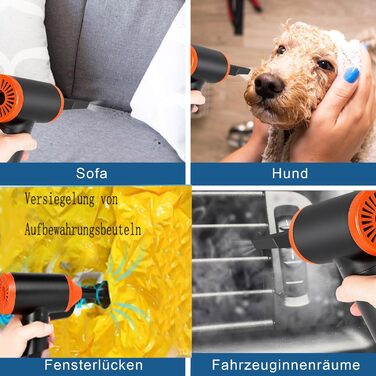 Sofa

Hund

Versiegelung von

Aufbewahrungsbeuteln

Fensterlücken

Fahrzeuginnenräume