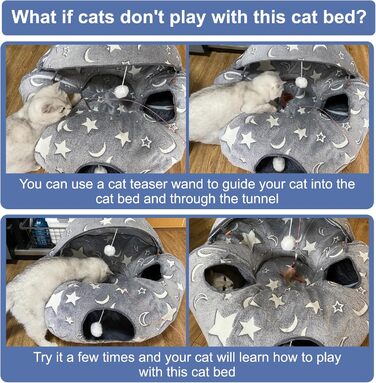 What if cats don't play with this cat bed?

You can use a cat teaser wand to guide your cat into the cat bed and through the tunnel

Try it a few times and your cat will learn how to play with this cat bed