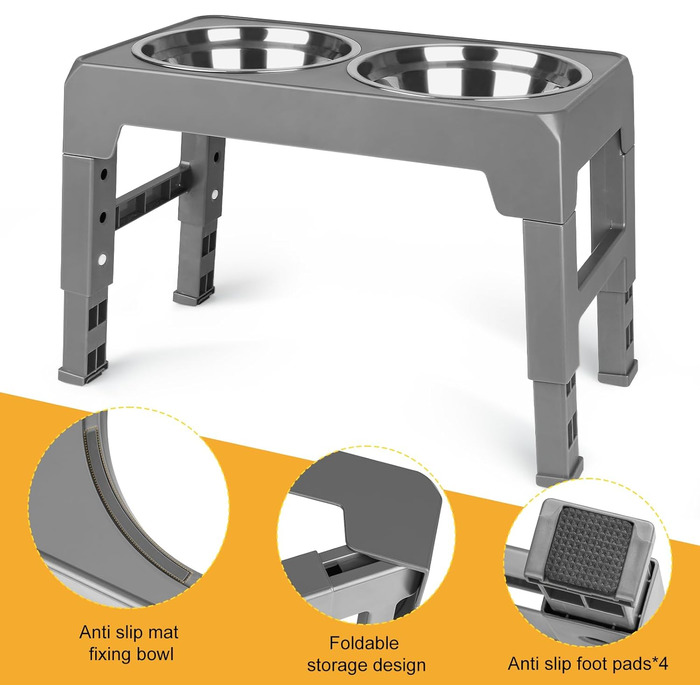 Anti slip mat fixing bowl

Foldable storage design

Anti slip foot pads*4