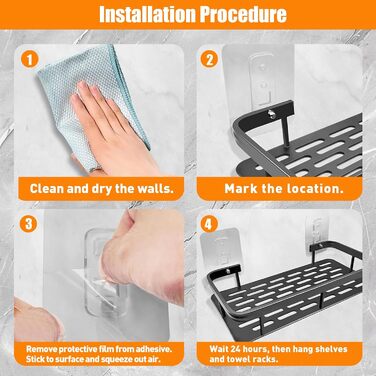 Installation Procedure

1

Clean and dry the walls.

2

Mark the location.

3

Remove protective film from adhesive. Stick to surface and squeeze out air.

4

Wait 24 hours, then hang shelves and towel racks.