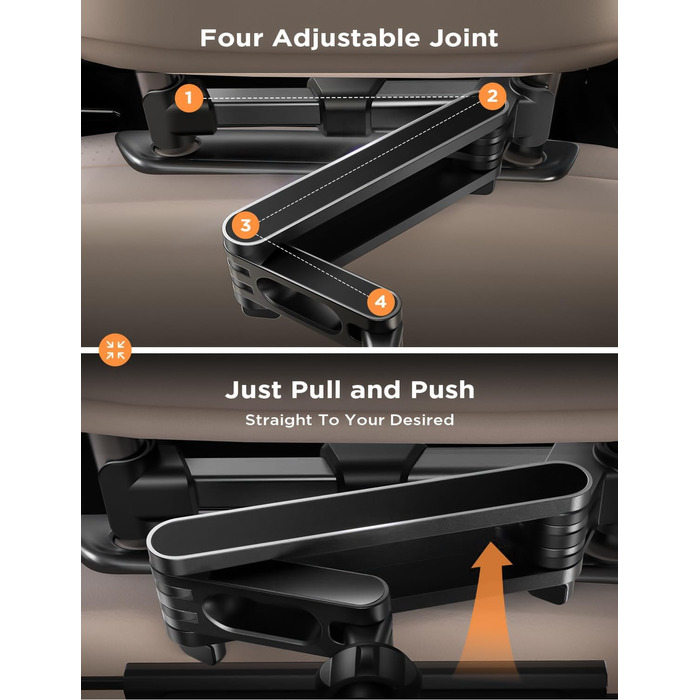 Four Adjustable Joint

1
2
3
4

Just Pull and Push

Straight To Your Desired