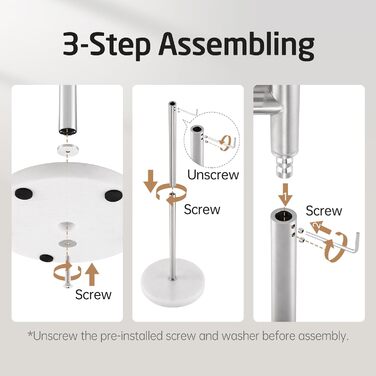 3-Step Assembling

Screw

Unscrew

Screw

1

Screw

2

*Unscrew the pre-installed screw and washer before assembly.