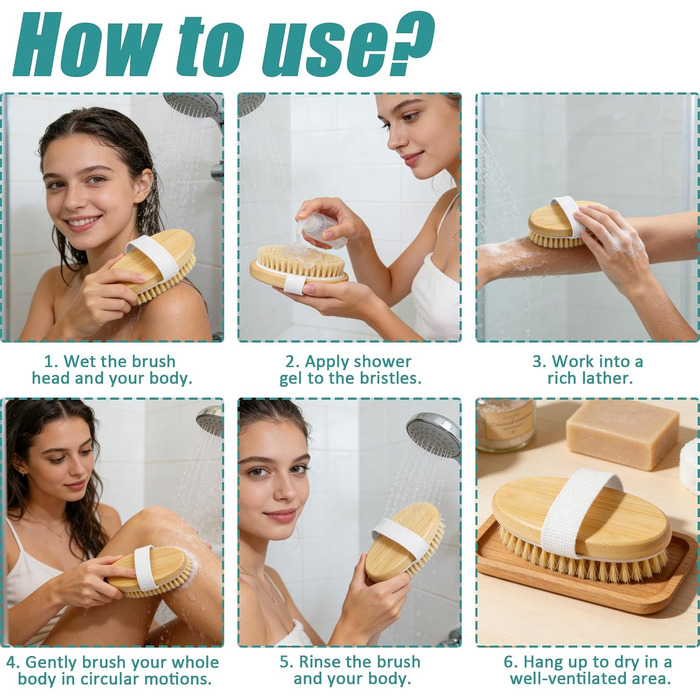 How to use?

1. Wet the brush head and your body.

2. Apply shower gel to the bristles.

3. Work into a rich lather.

4. Gently brush your whole body in circular motions.

5. Rinse the brush and your body.

6. Hang up to dry in a well-ventilated area.